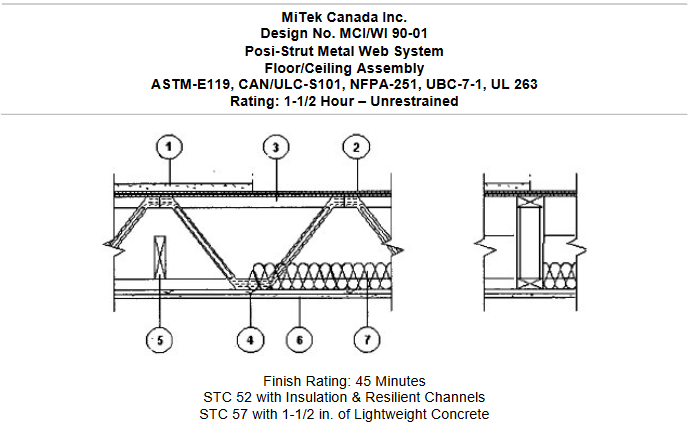 MiTek Canada Inc.
Design No. MCI/WI 90-01
Posi-Strut Metal Web System
Floor/Ceiling Assembly
ASTM-E119, CAN/ULC-S101, NFPA-251, UBC-7-1, UL 263
Rating: 1-1/2 Hour – Unrestrained

1
3
2
5
4
6
7

Finish Rating: 45 Minutes
STC 52 with Insulation & Resilient Channels
STC 57 with 1-1/2 in. of Lightweight Concrete